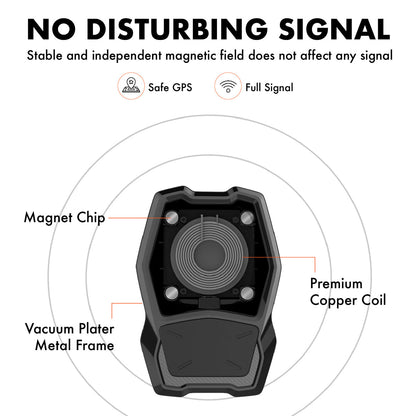 NO DISTURBING SIGNAL

Stable and independent magnetic field does not affect any signal

Safe GPS

Full Signal

Magnet Chip

Premium Copper Coil

Vacuum Plater Metal Frame