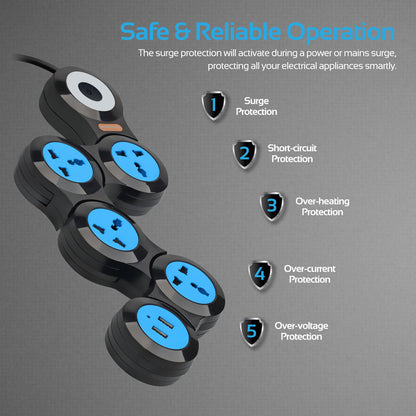 Safe & Reliable Operation

The surge protection will activate during a power or mains surge, protecting all your electrical appliances smartly.

1 Surge Protection

2 Short-circuit Protection

3 Over-heating Protection

4 Over-current Protection

5 Over-voltage Protection